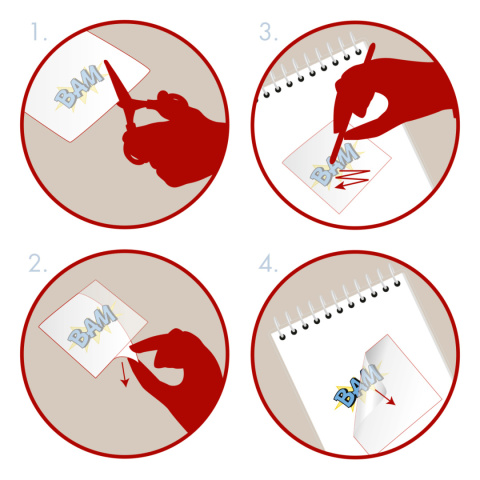 1.

BAM

3.

BAM

2.

BAM

4.

BAM