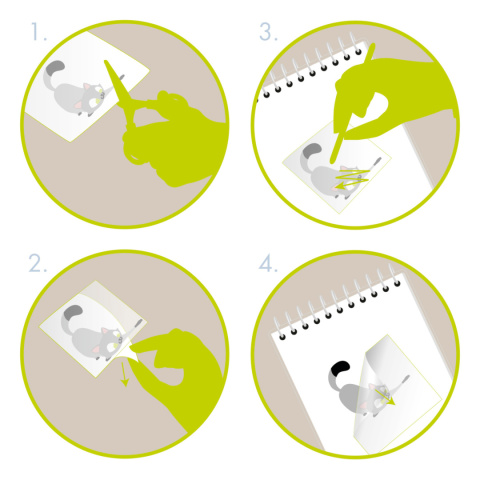 1.

3.

2.

4.